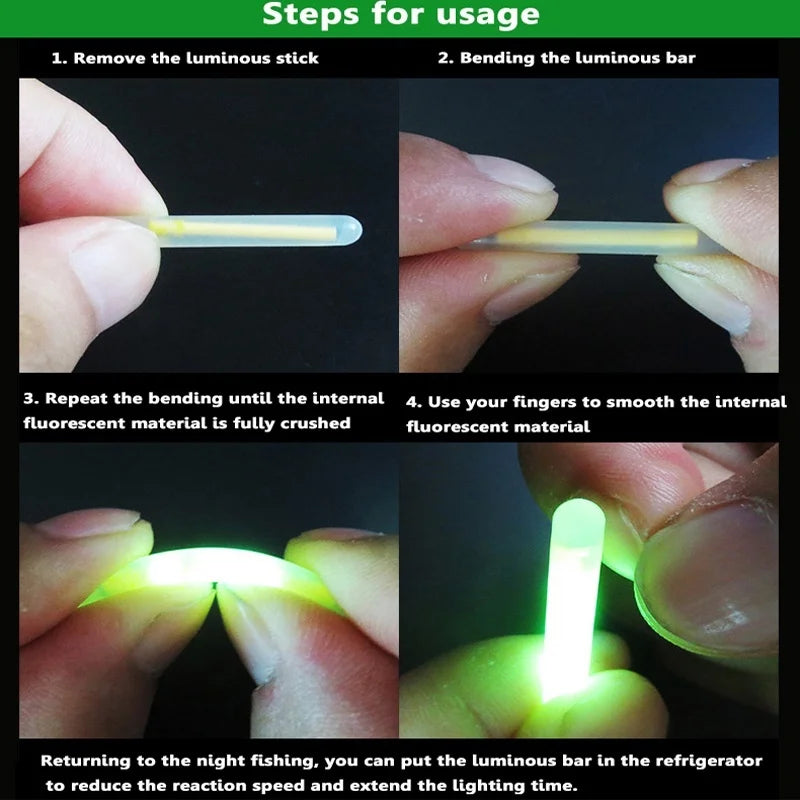 Steps for usage

1. Remove the luminous stick

2. Bending the luminous bar

3. Repeat the bending until the internal fluorescent material is fully crushed

4. Use your fingers to smooth the internal fluorescent material

Returning to the night fishing, you can put the luminous bar in the refrigerator to reduce the reaction speed and extend the lighting time.